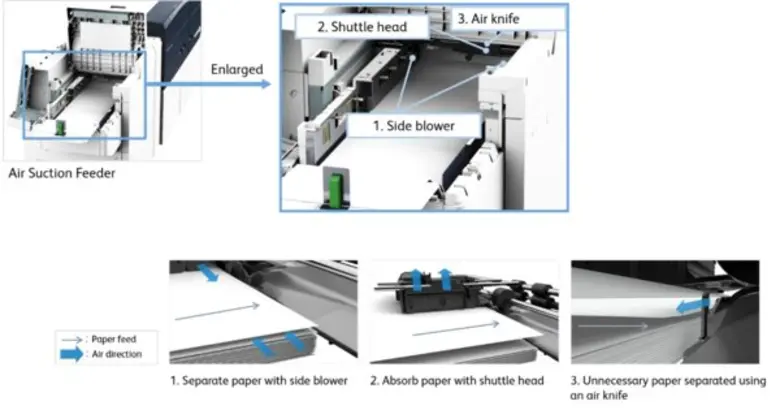 Air Suction Feeder

Enlarged

2. Shuttle head

3. Air knife

1. Side blower

: Paper feed
: Air direction

1. Separate paper with side blower

2. Absorb paper with shuttle head

3. Unnecessary paper separated using an air knife